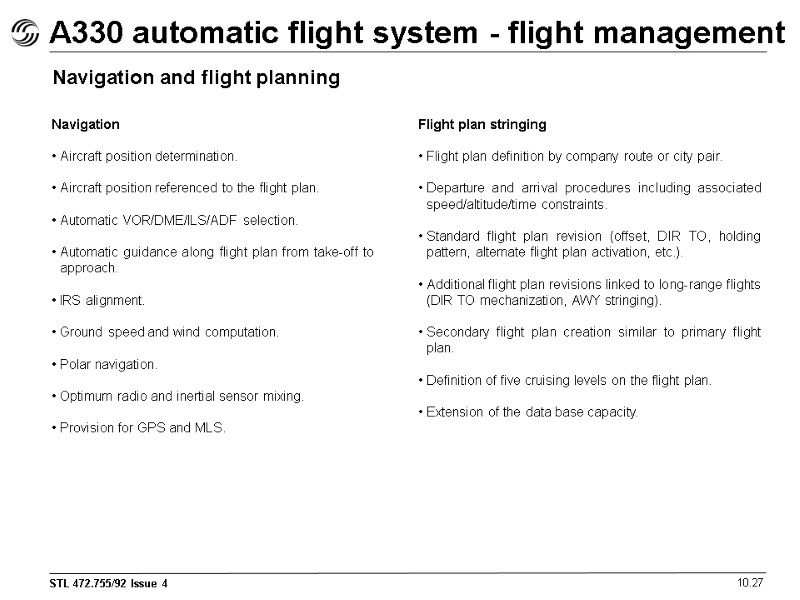 A330 automatic flight system - flight management

Navigation and flight planning

Navigation

• Aircraft position determination.

• Aircraft position referenced to the flight plan.

• Automatic VOR/DME/ILS/ADF selection.

• Automatic guidance along flight plan from take-off to approach.

• IRS alignment.

• Ground speed and wind computation.

• Polar navigation.

• Optimum radio and inertial sensor mixing.

• Provision for GPS and MLS.

Flight plan stringing

• Flight plan definition by company route or city pair.

• Departure and arrival procedures including associated speed/altitude/time constraints.

• Standard flight plan revision (offset, DIR TO, holding pattern, alternate flight plan activation, etc.).

• Additional flight plan revisions linked to long-range flights (DIR TO mechanization, AWY stringing).

• Secondary flight plan creation similar to primary flight plan.

• Definition of five cruising levels on the flight plan.

• Extension of the data base capacity.

STL 472.755/92 Issue 4

10.27